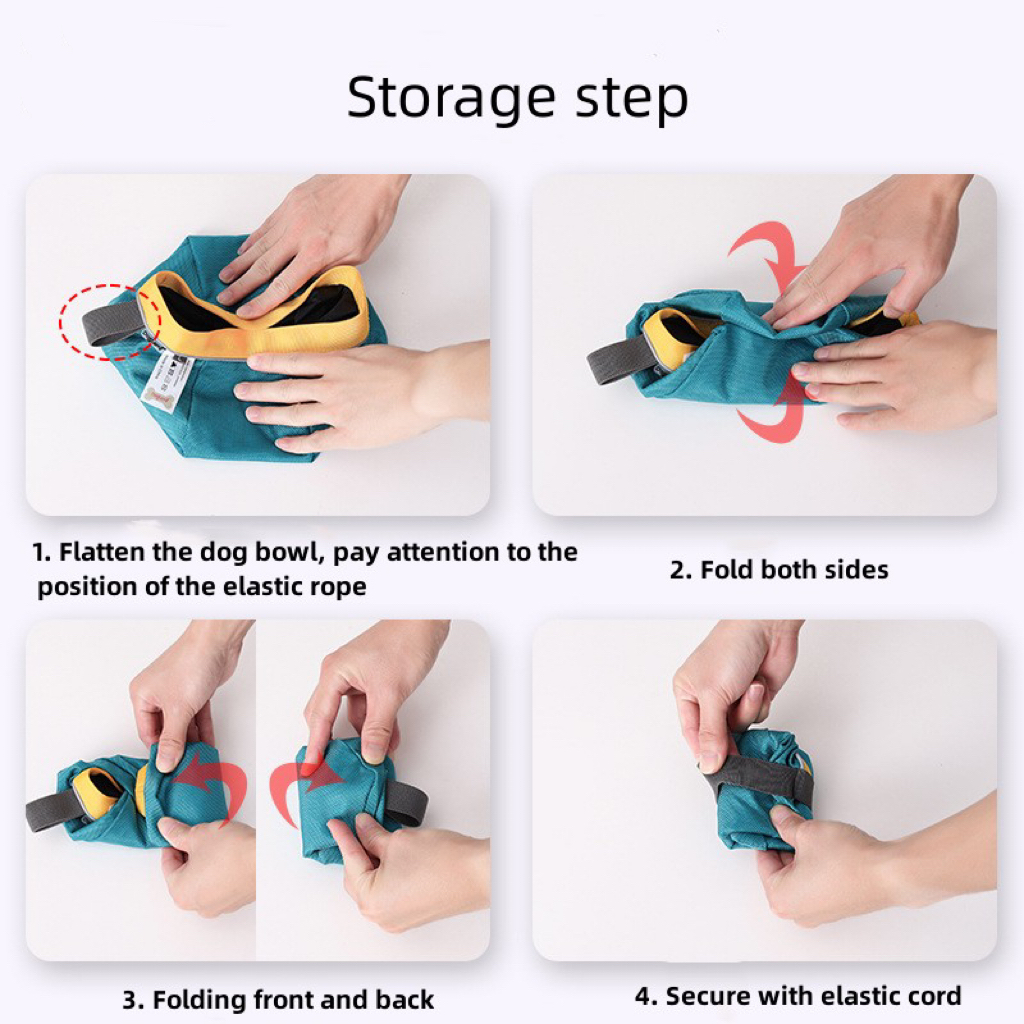 Storage step

1. Flatten the dog bowl, pay attention to the position of the elastic rope

2. Fold both sides

3. Folding front and back

4. Secure with elastic cord